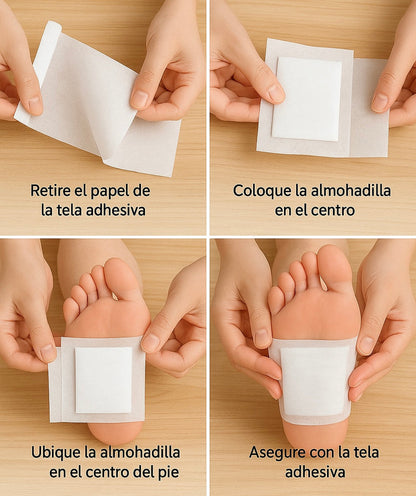 Retire el papel de la tela adhesiva

Coloque la almohadilla en el centro

Ubique la almohadilla en el centro del pie

Asegure con la tela adhesiva