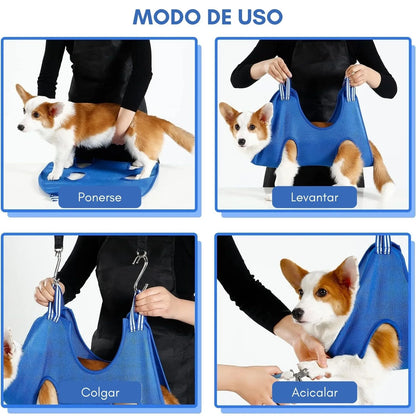 MODO DE USO

Ponerse

Levantar

Colgar

Acicalar