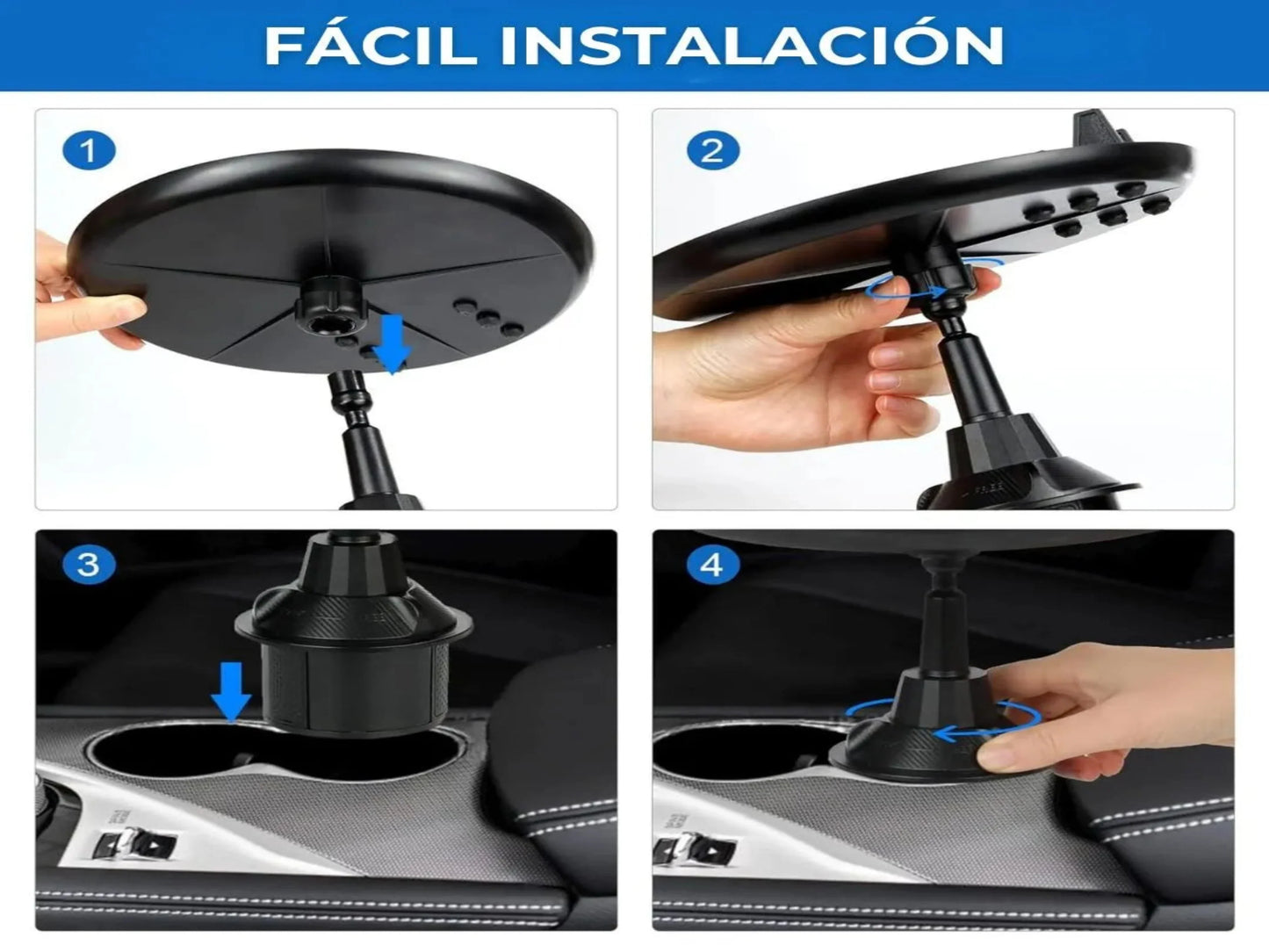 FÁCIL INSTALACIÓN

1

2

3

4